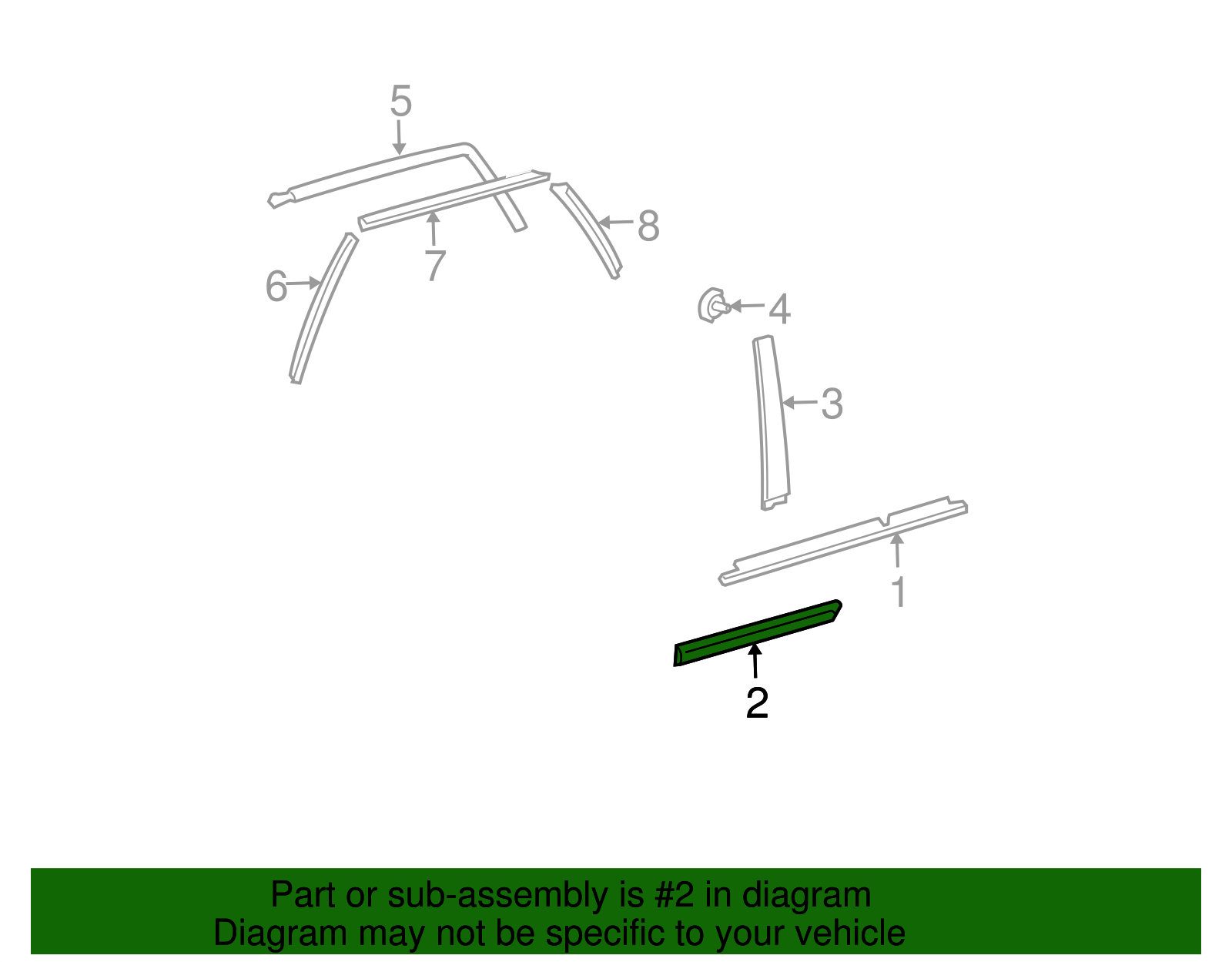 5
8
7
6
4
3
1
2

Part or sub-assembly is #2 in diagram
Diagram may not be specific to your vehicle