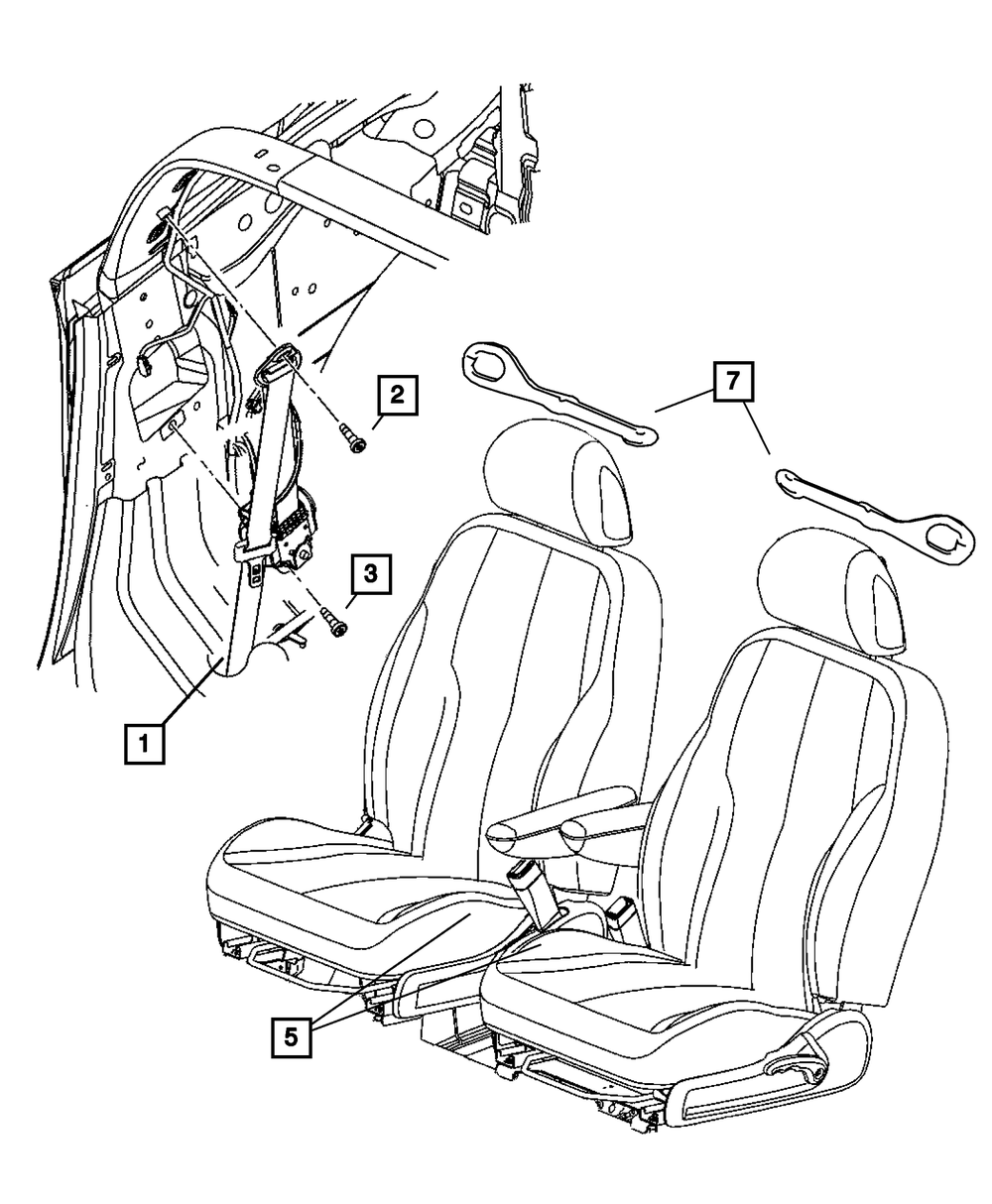 2
7
3
1
5