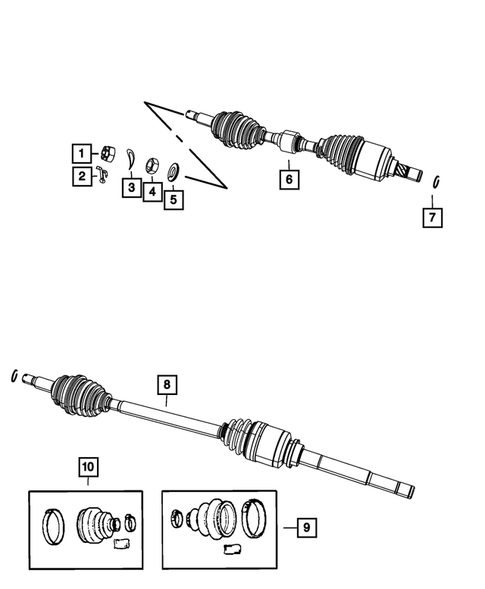 1
2
3
4
5
6
7
8
10
9