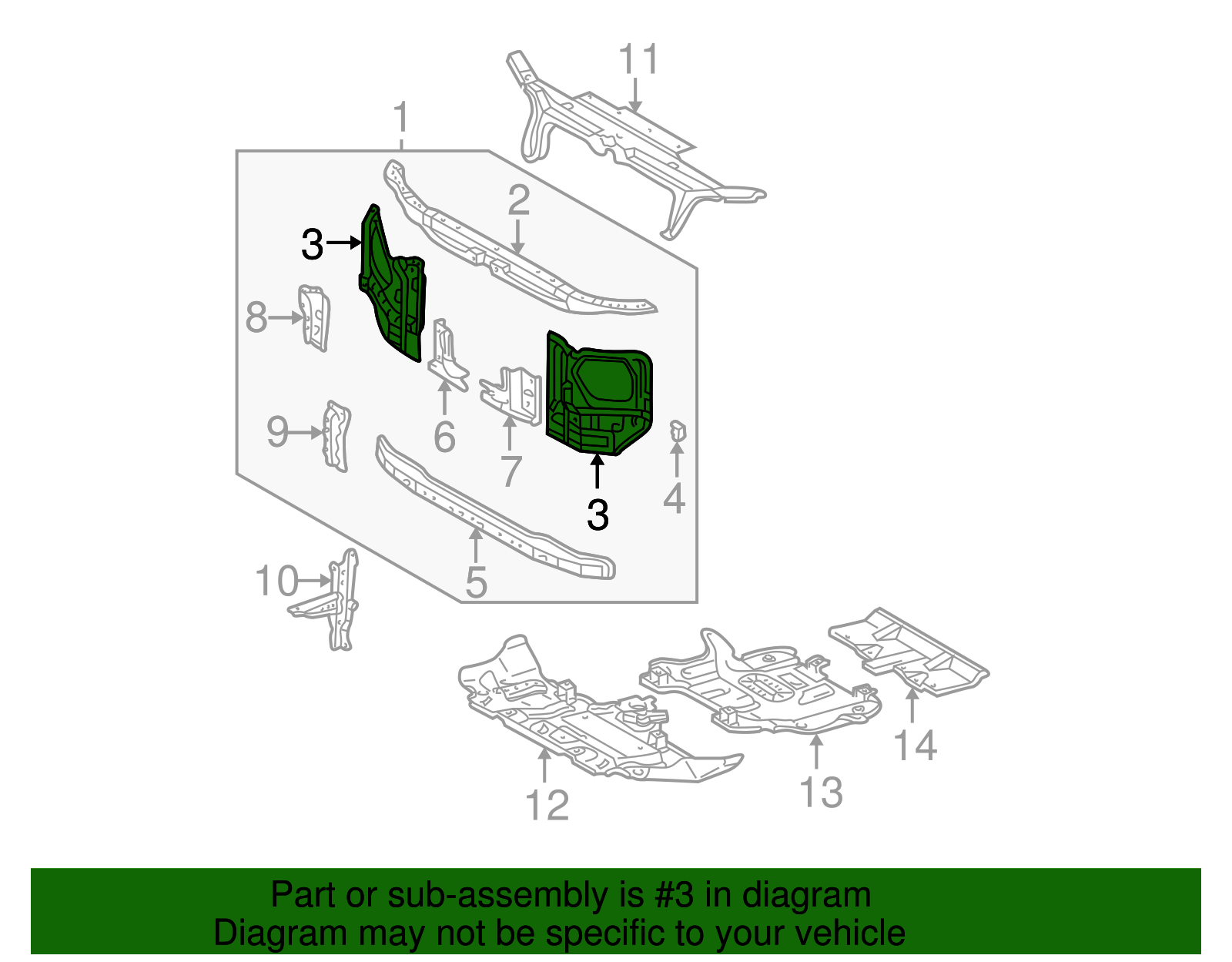 11
1
2
3
8
6
7
3
4
9
5
10
12
13
14

Part or sub-assembly is #3 in diagram
Diagram may not be specific to your vehicle