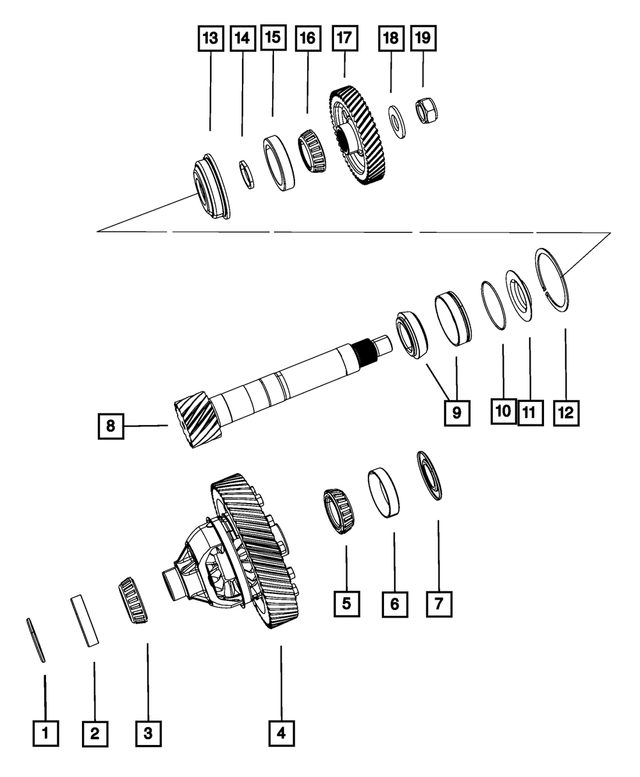 13
14
15
16
17
18
19
8
9
10
11
12
5
6
7
1
2
3
4