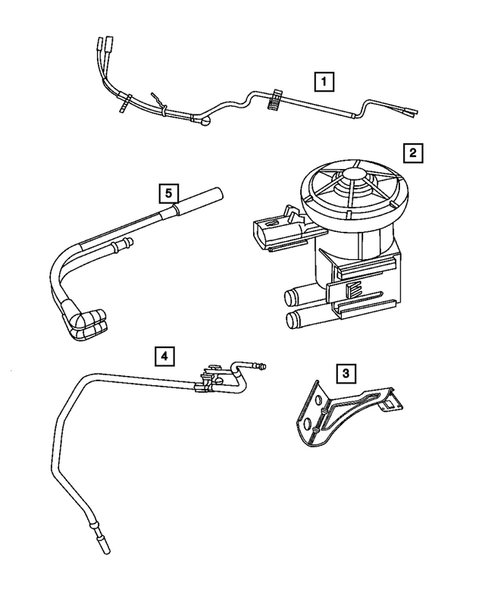 1
2
5
4
3