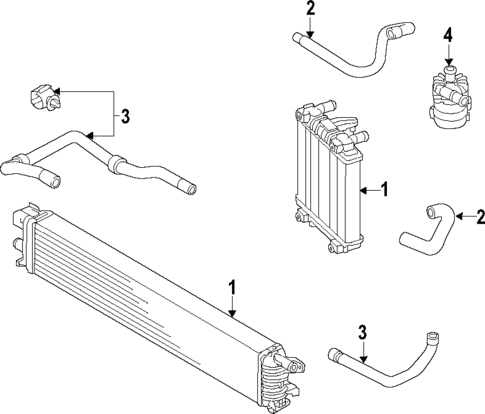 2
4
3
1
2
1
3