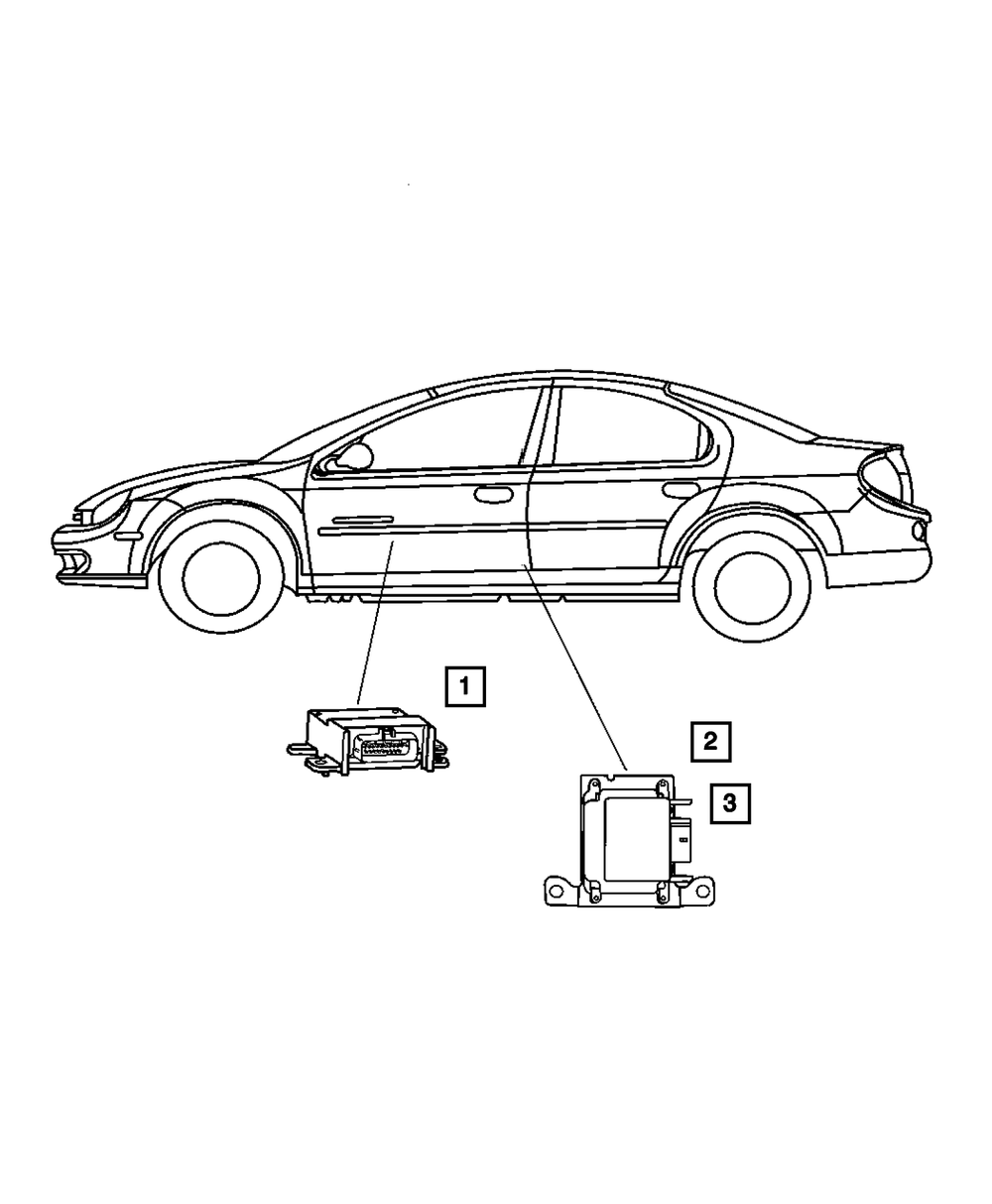 1

2

3