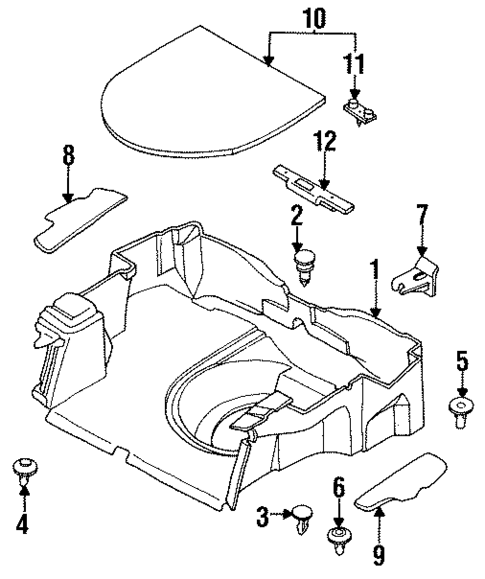 10
11
8
12
2
7
1
5
4
3
6
9