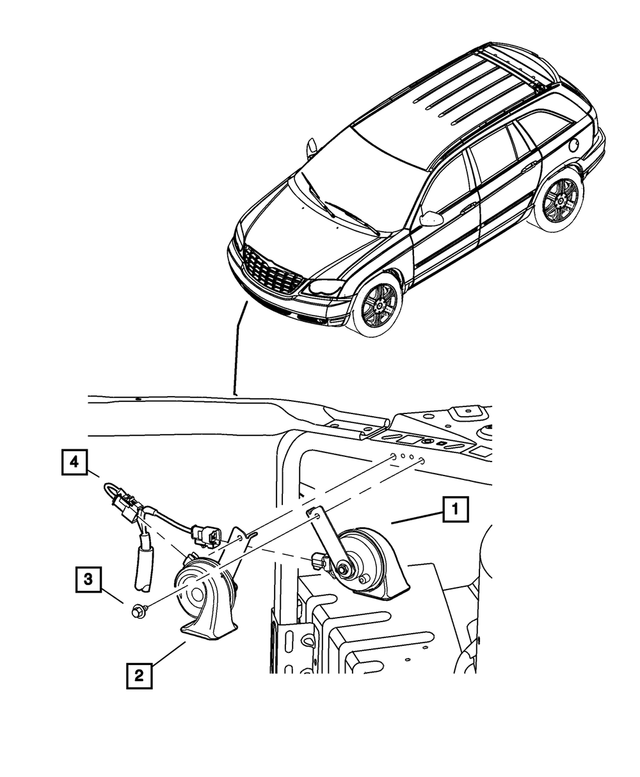 4
1
3
2