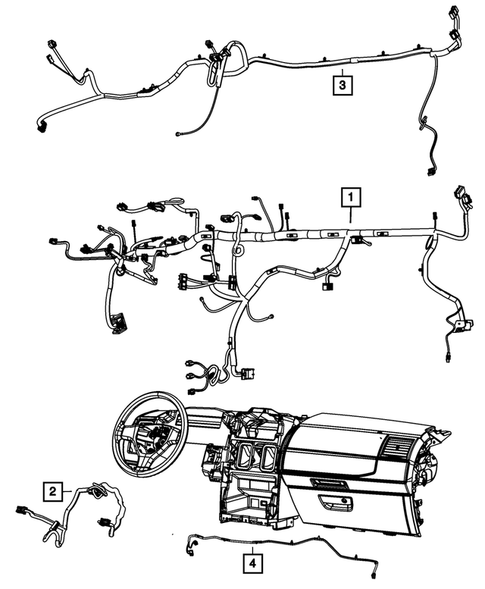 3

1

2

4