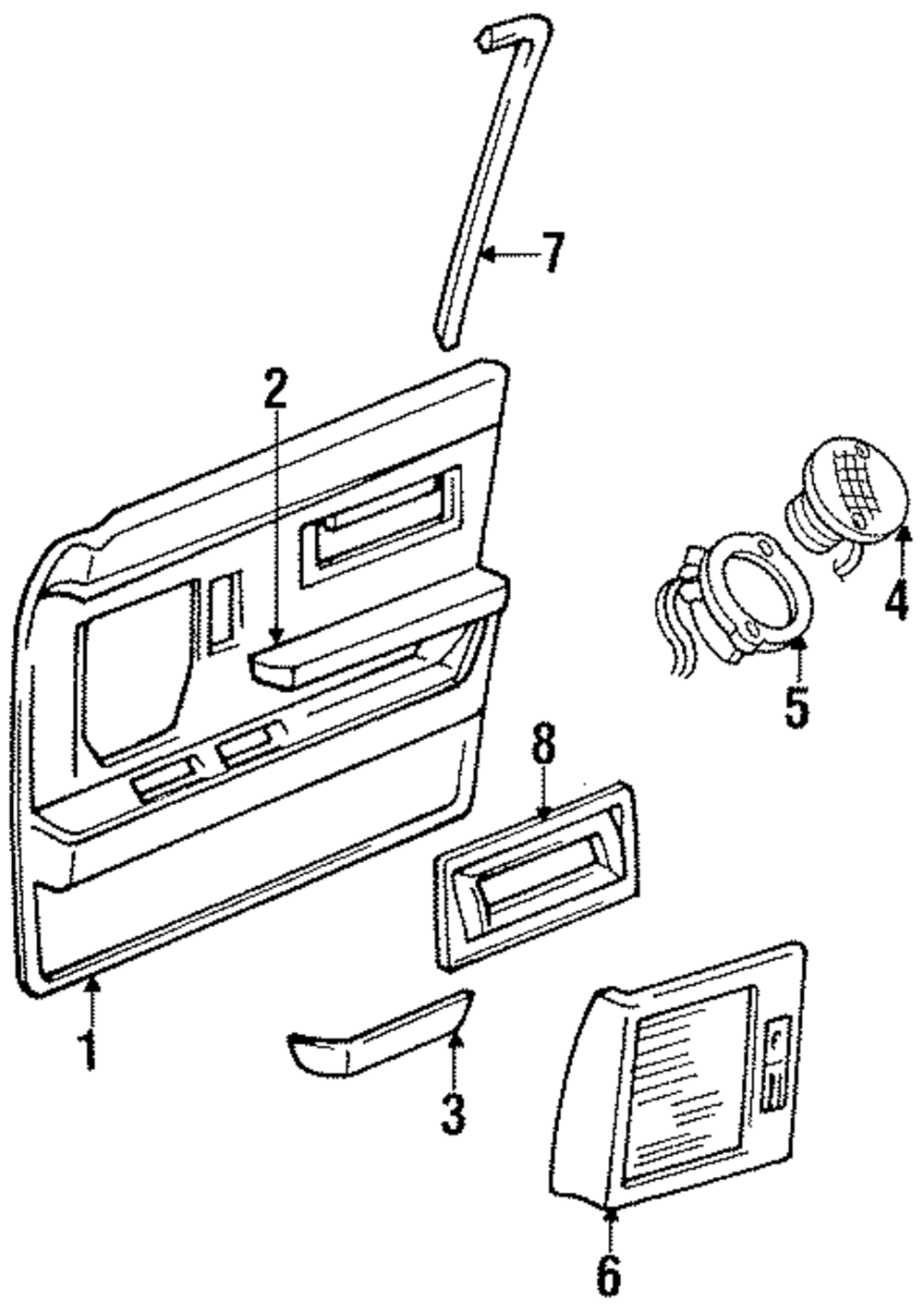 7
2
4
5
8
1
3
6