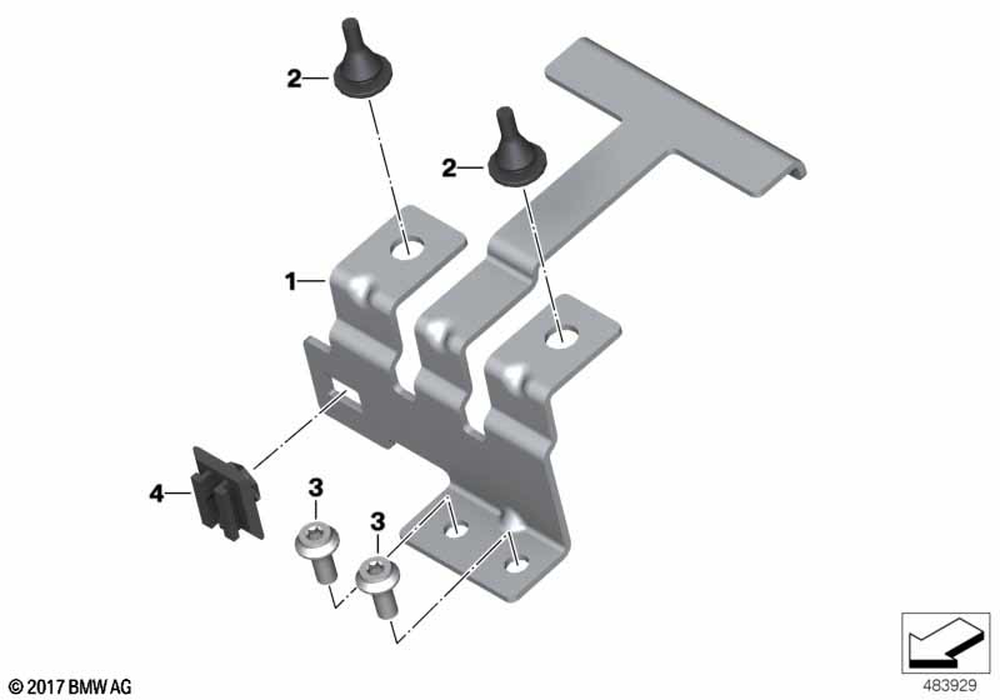 2
2
1
4
3
3
© 2017 BMW AG
483929