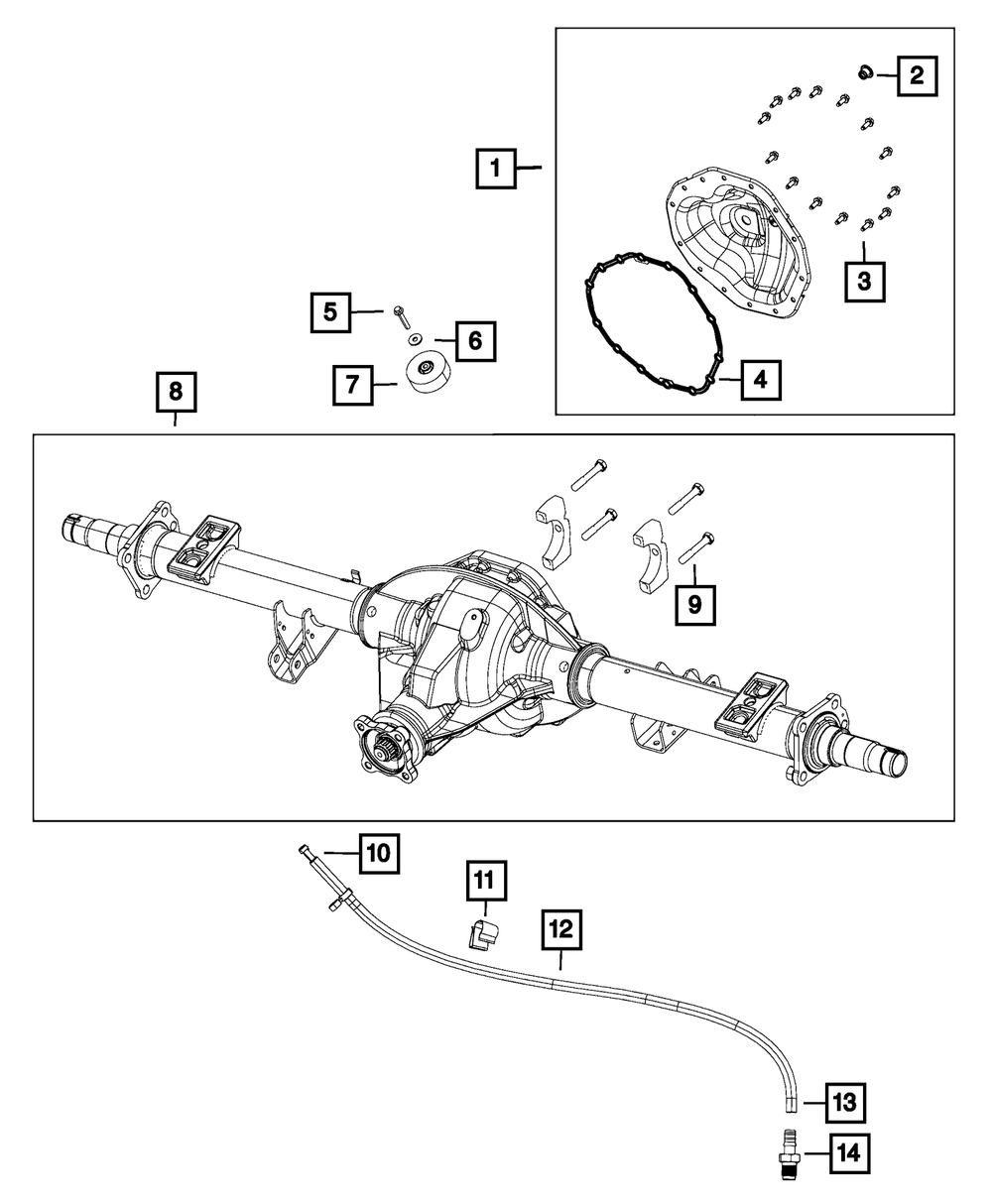 1
2
3
4
5
6
7
8
9
10
11
12
13
14