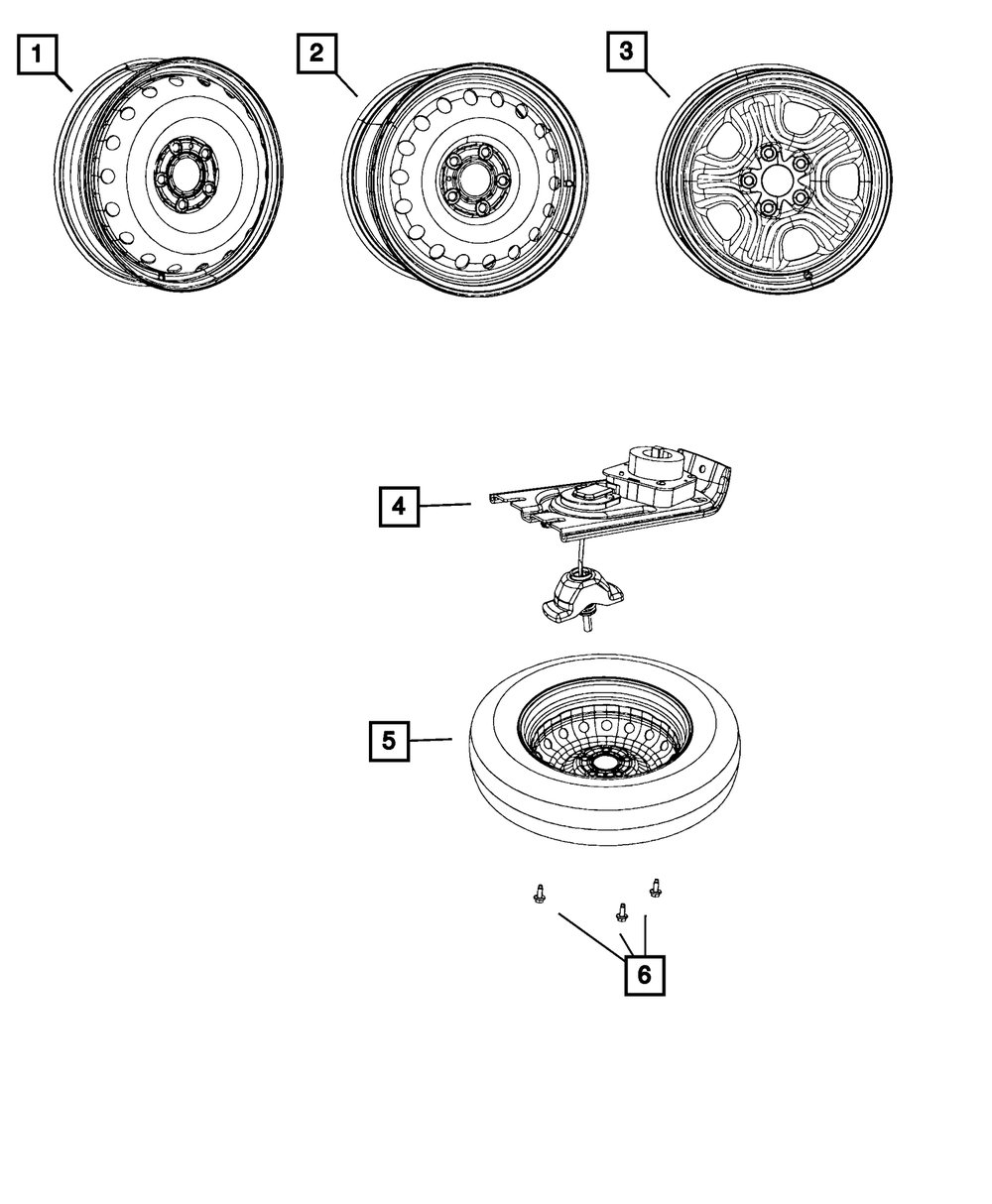 1

2

3

4

5

6