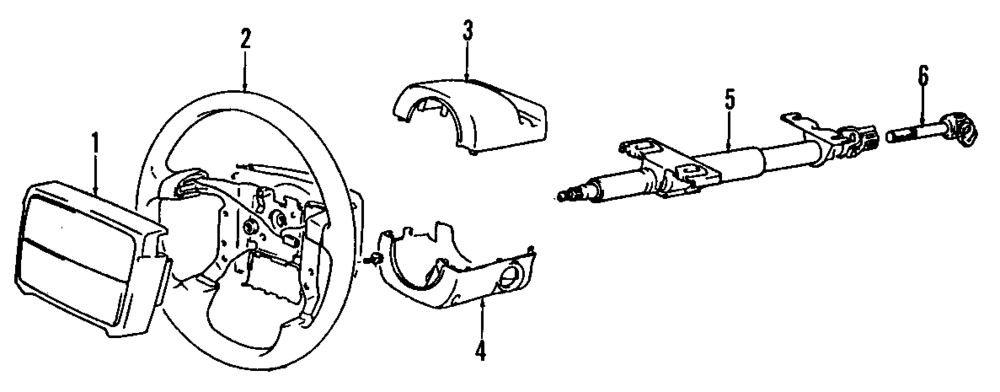 1
2
3
4
5
6