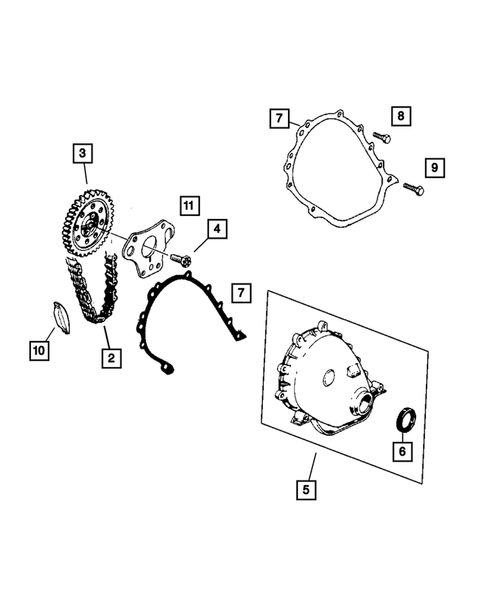 7
8
9
3
11
4
7
10
2
6
5