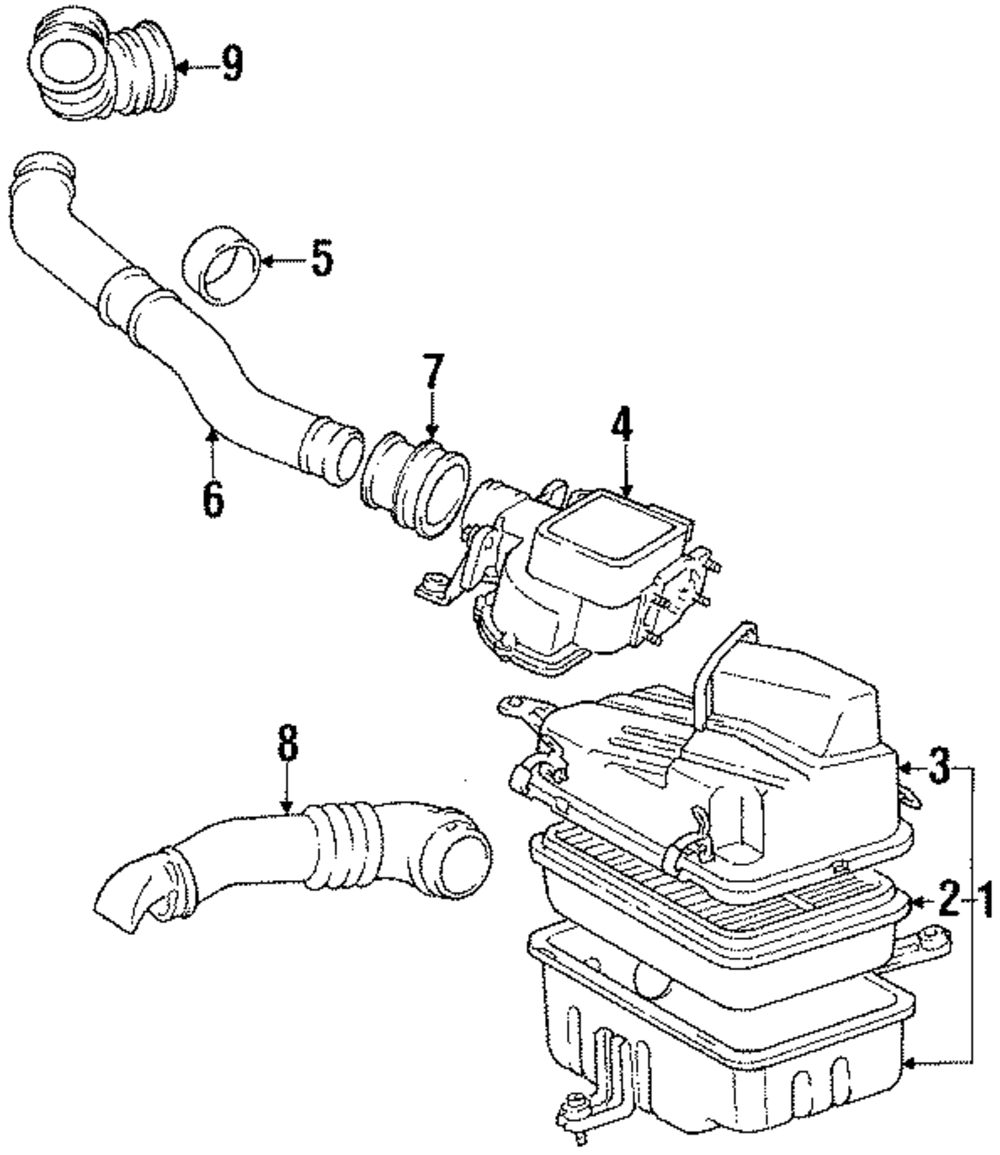 9
5
7
4
6
8
3
2
1