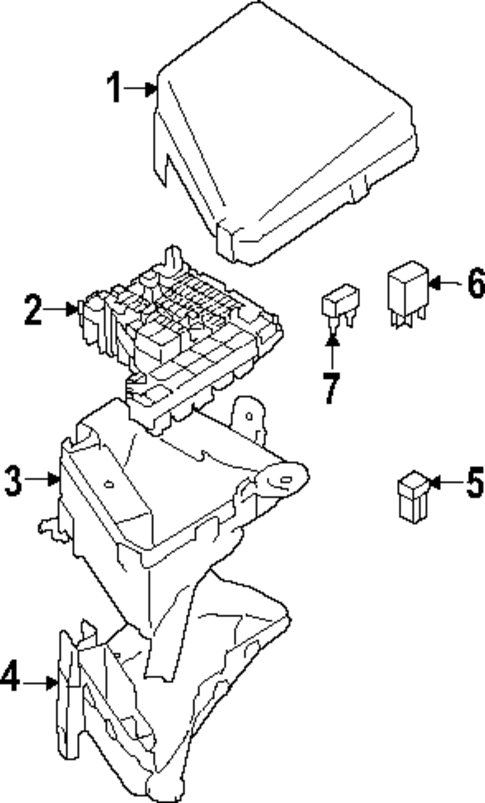 1
2
6
7
3
5
4