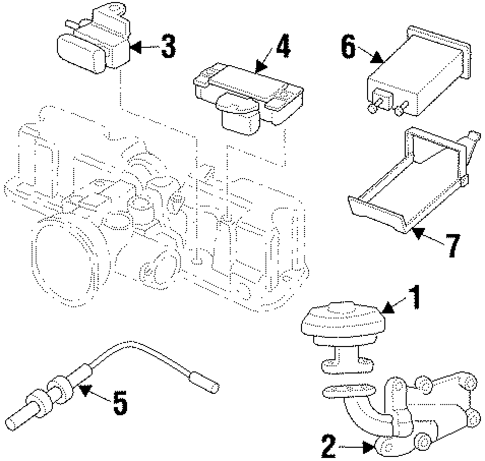 3
4
6
7
1
5
2