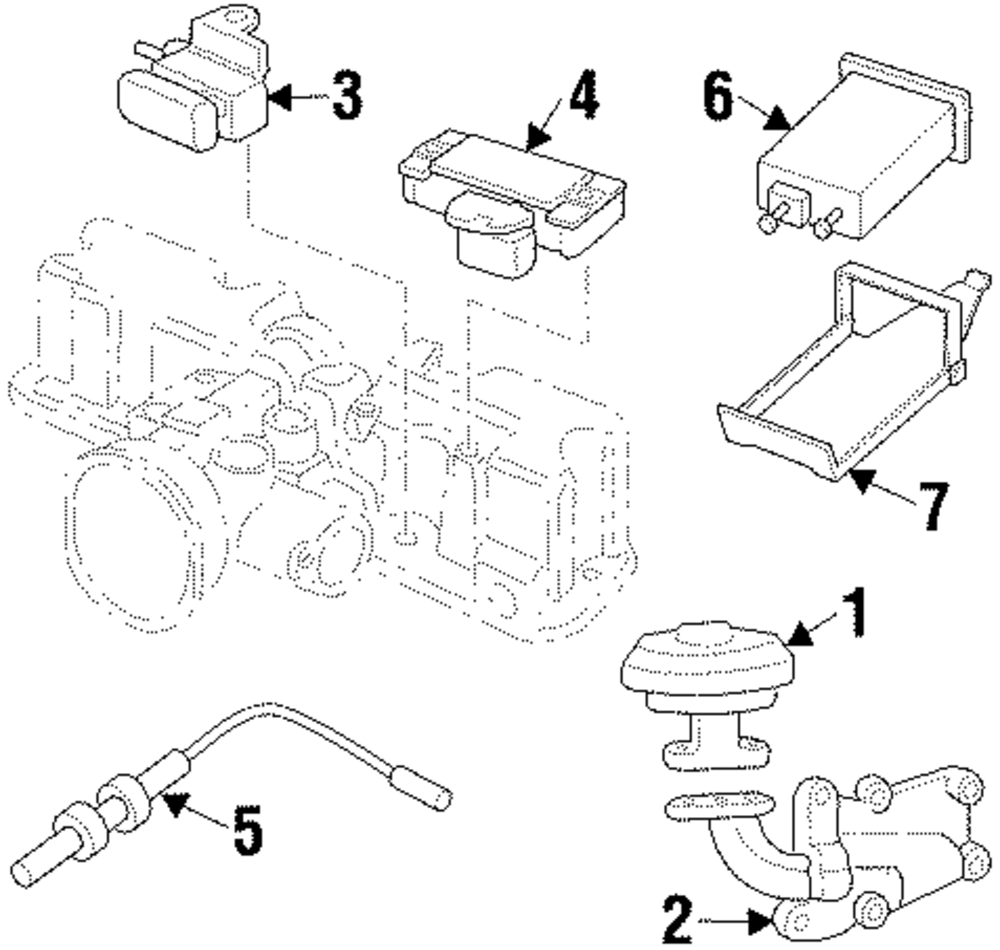 3
4
6
7
1
5
2