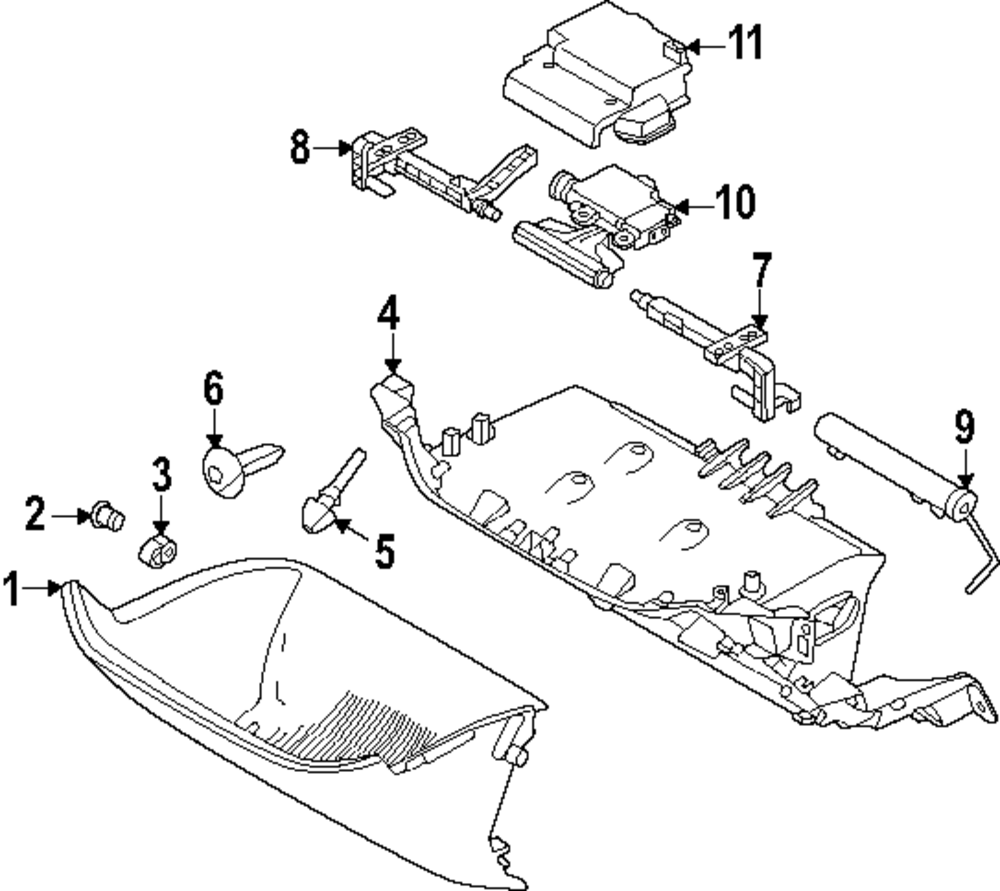 11
8
10
7
4
6
9
3
2
5
1