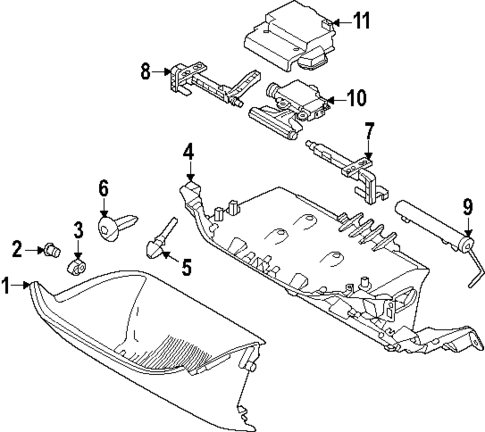 11
8
10
7
4
6
9
3
2
5
1