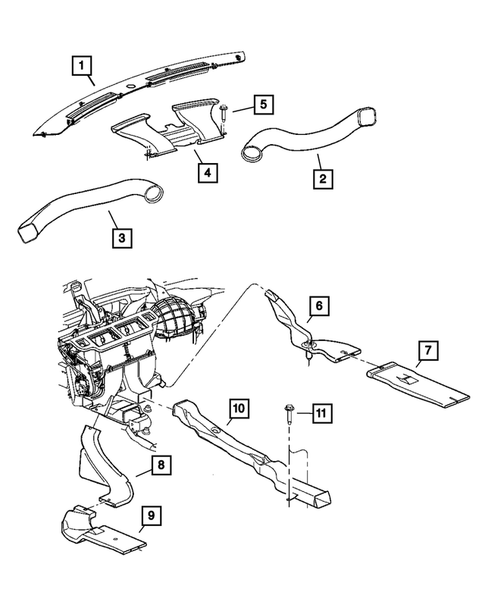 1
5
4
2
3
6
7
10
11
8
9