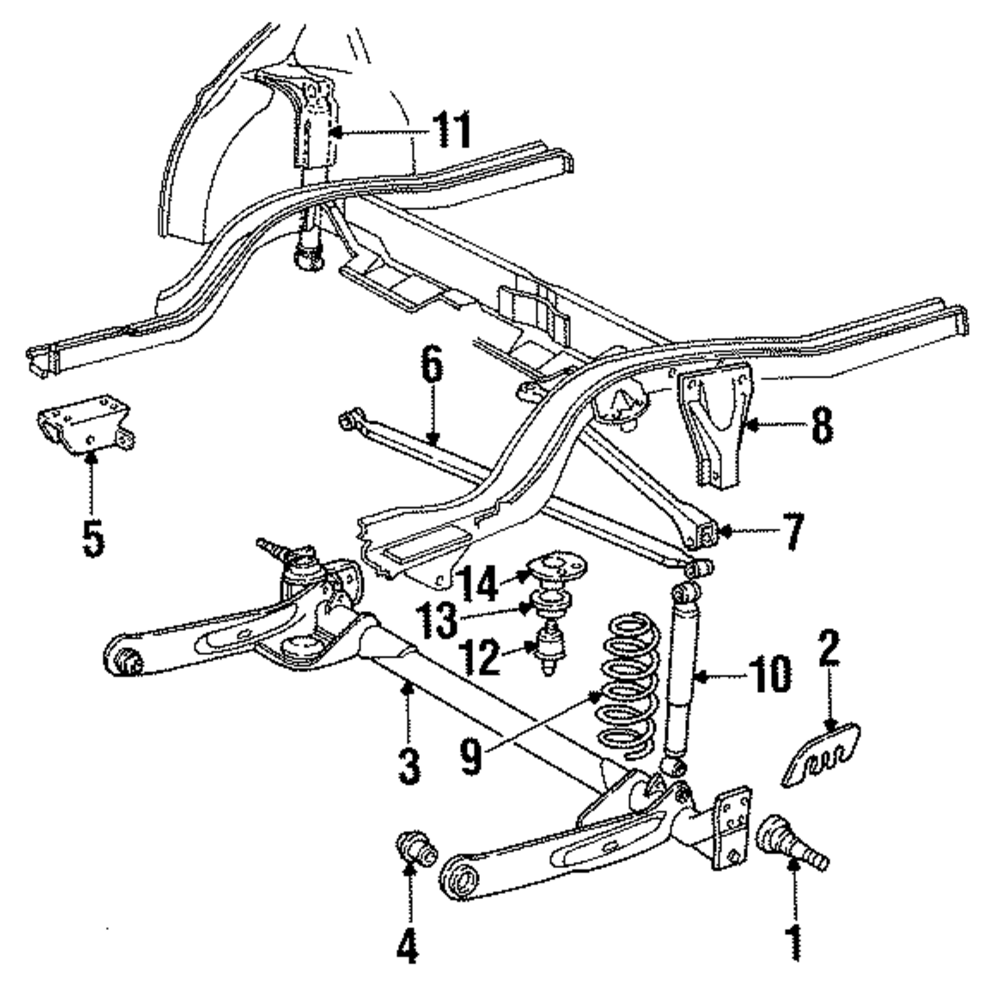 11
6
8
5
7
14
13
12
10
2
3
9
4
1