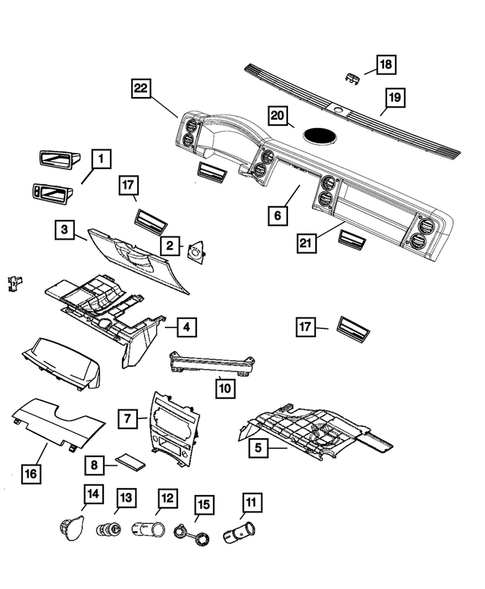 18
22
19
20
1
17
6
3
2
21
4
17
10
7
5
8
16
14
13
12
15
11