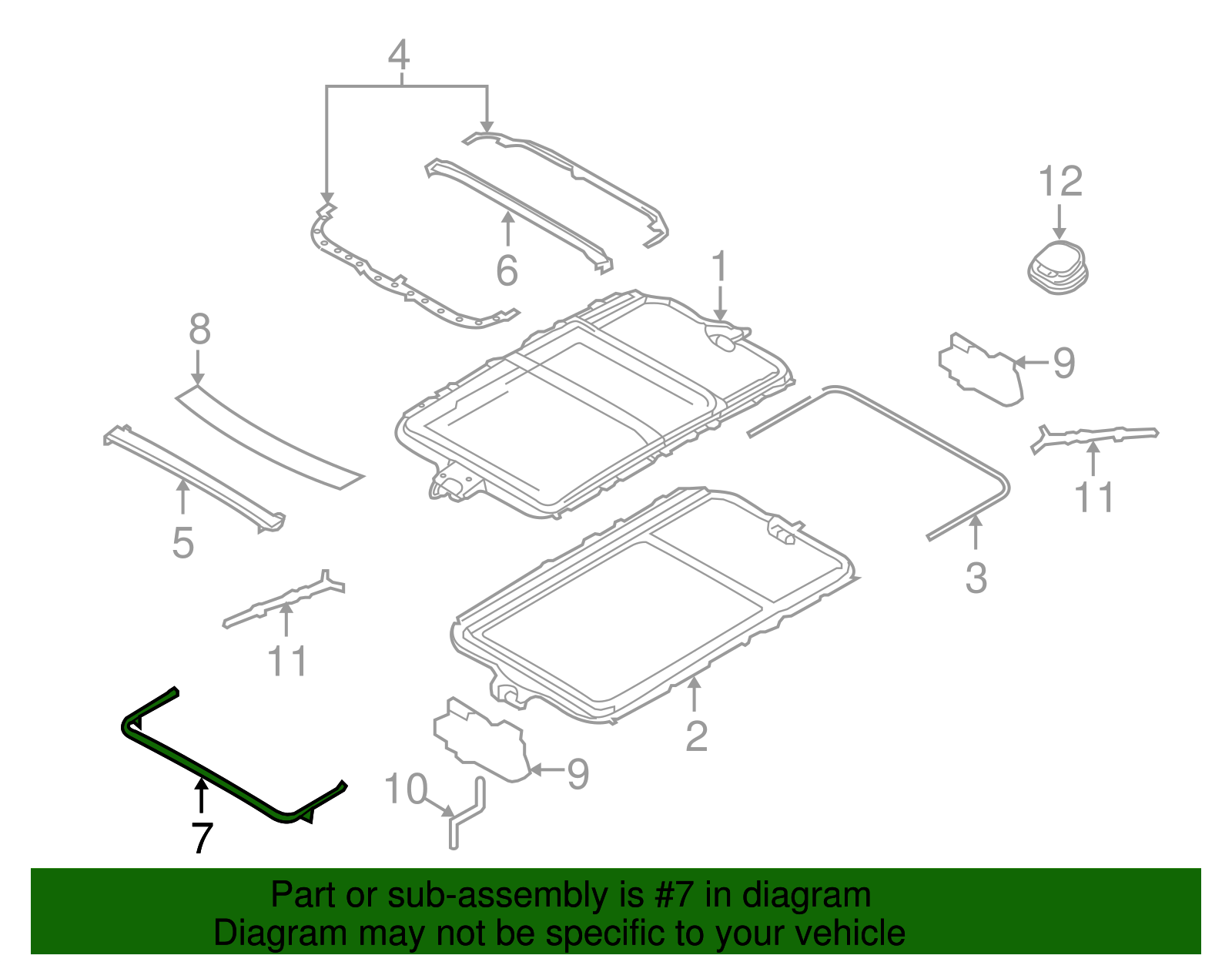 4
12
6
1
8
9
11
5
3
11
2
9
10
7

Part or sub-assembly is #7 in diagram
Diagram may not be specific to your vehicle