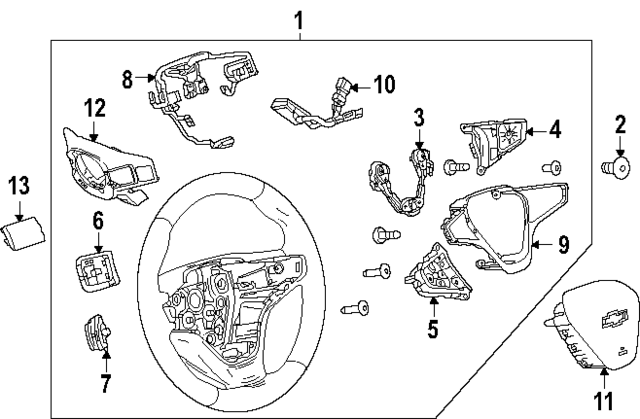 1
8
10
12
3
4
2
13
6
9
5
7
11