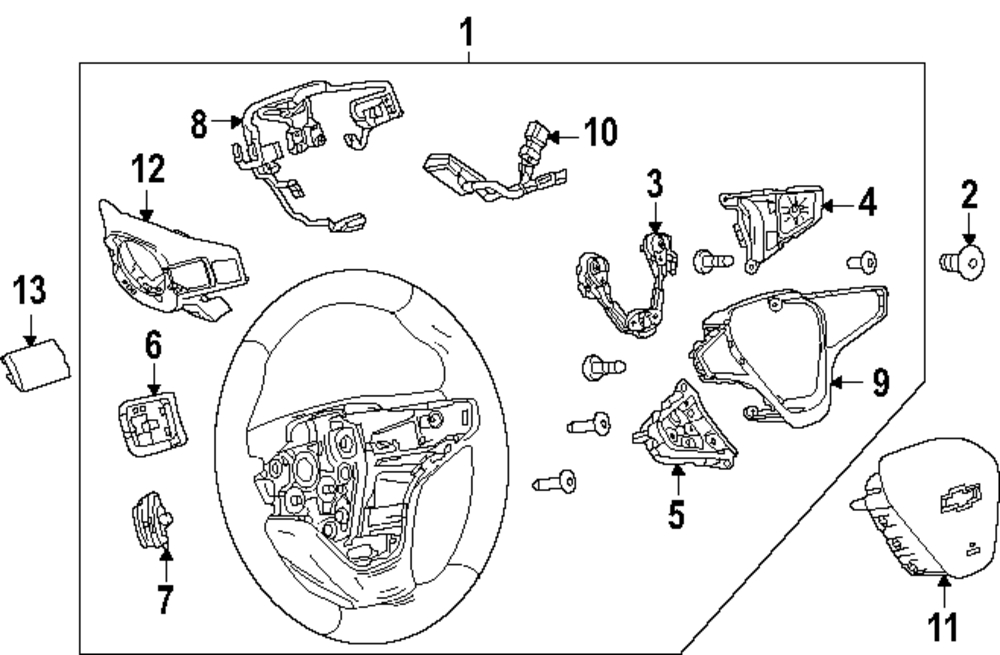 1
8
10
12
3
4
2
13
6
9
5
7
11