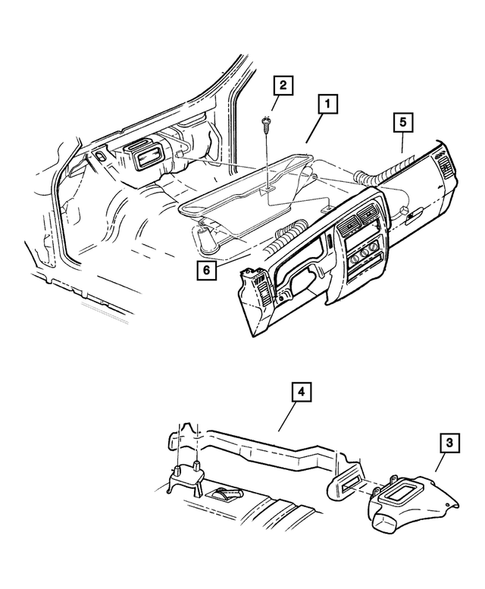 2
1
5
6
4
3