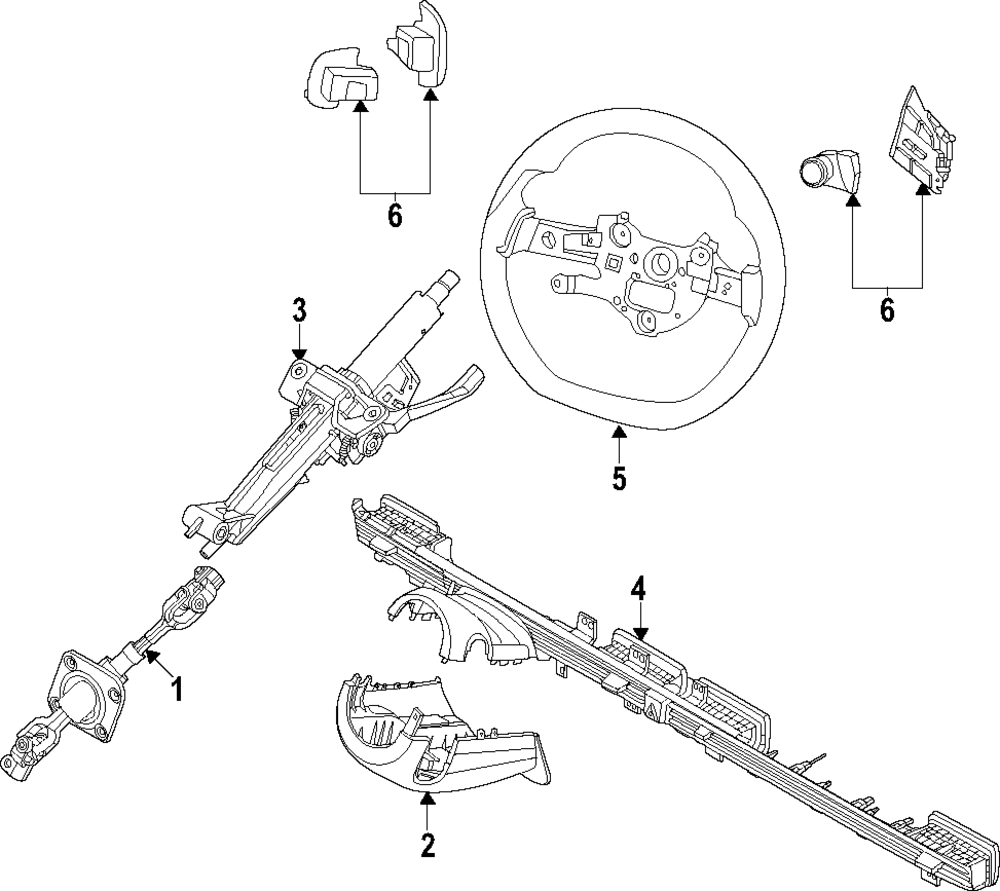 6
6
3
5
4
1
2