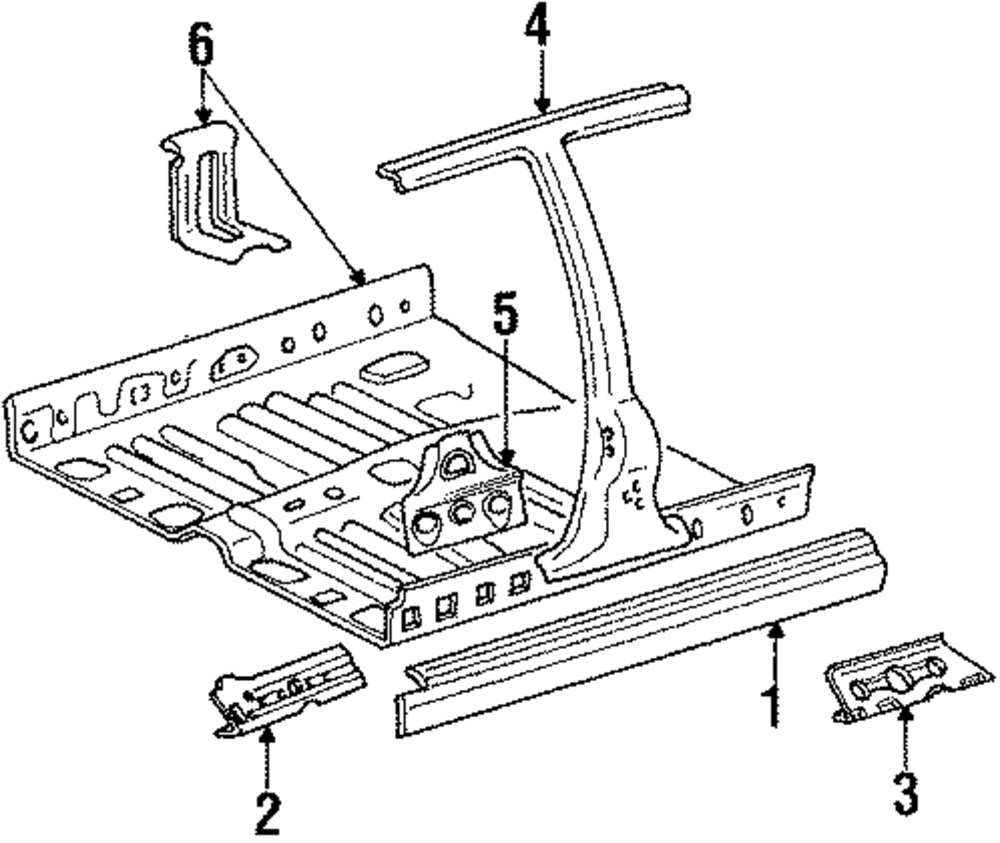 6
4
5
1
2
3