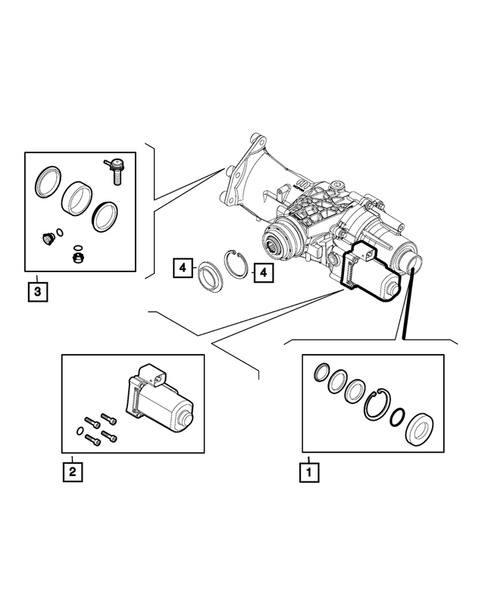 3

4

4

2

1