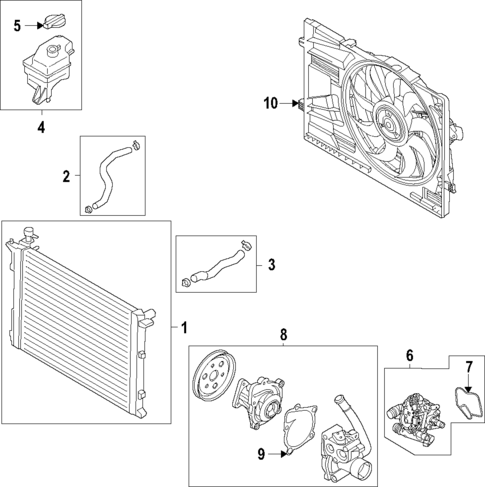 5
4
10
2
3
1
8
6
7
9