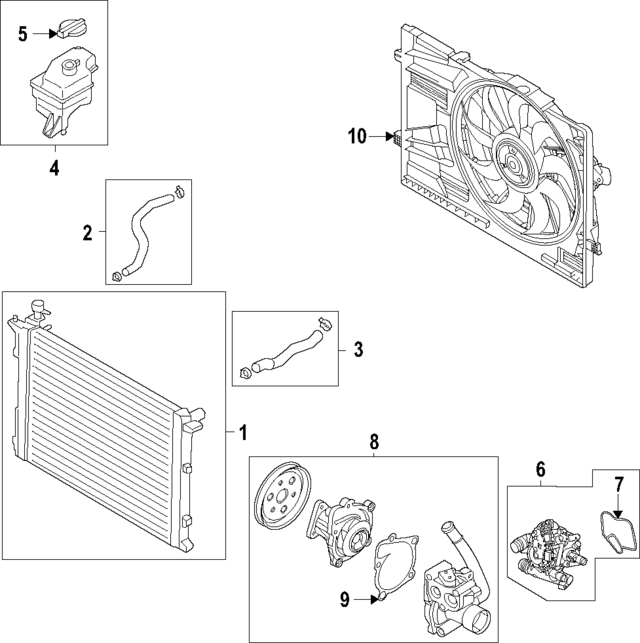 5
4
10
2
3
1
8
6
7
9