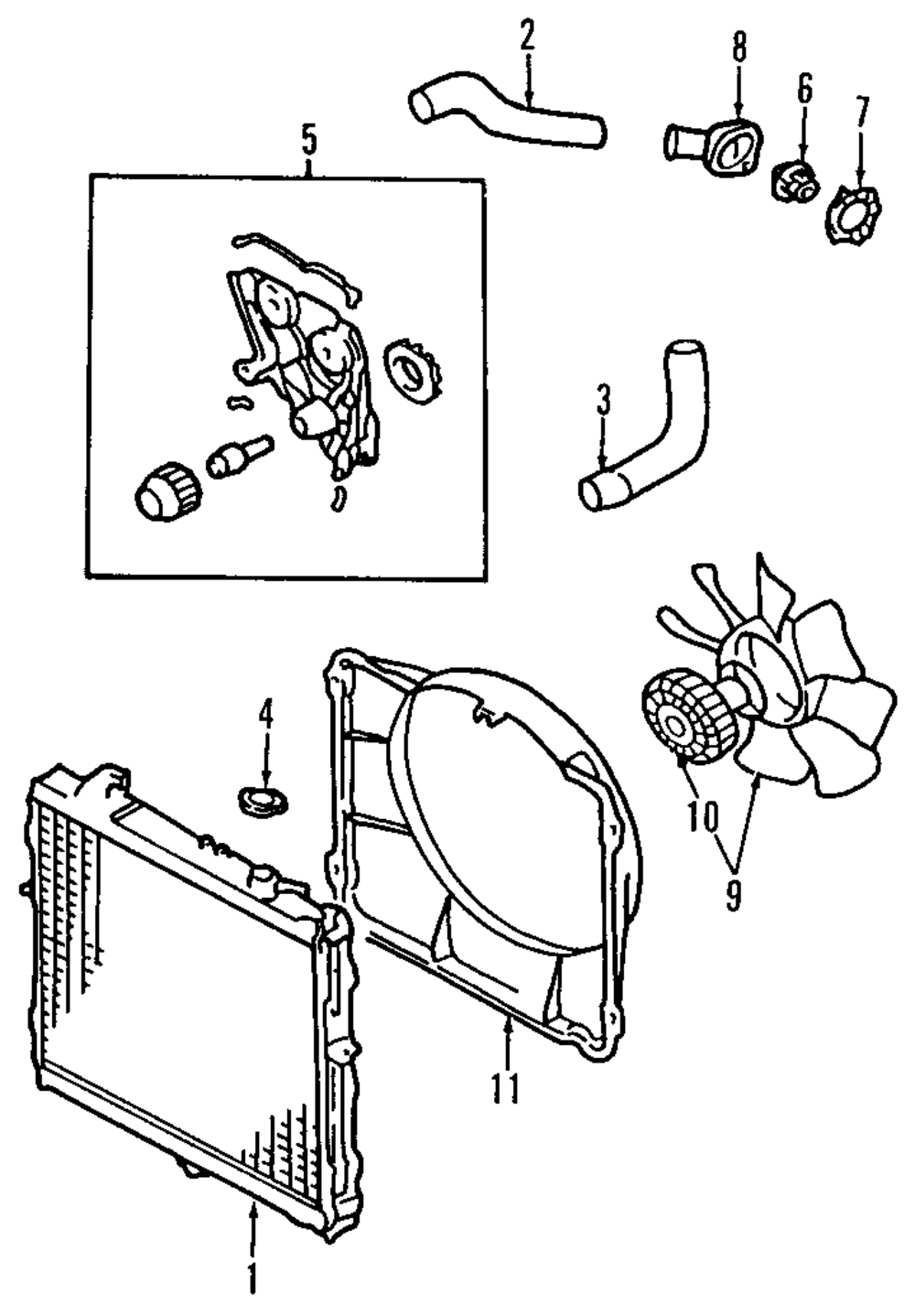 2
8
6
7
5
3
4
10
9
11
1