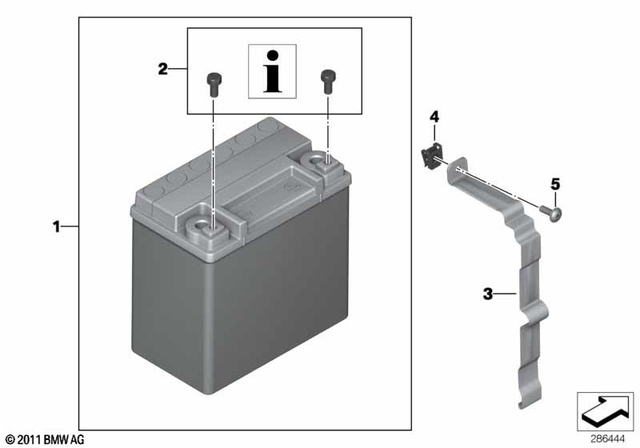 2

i

4

5

1

3

© 2011 BMW AG

286444