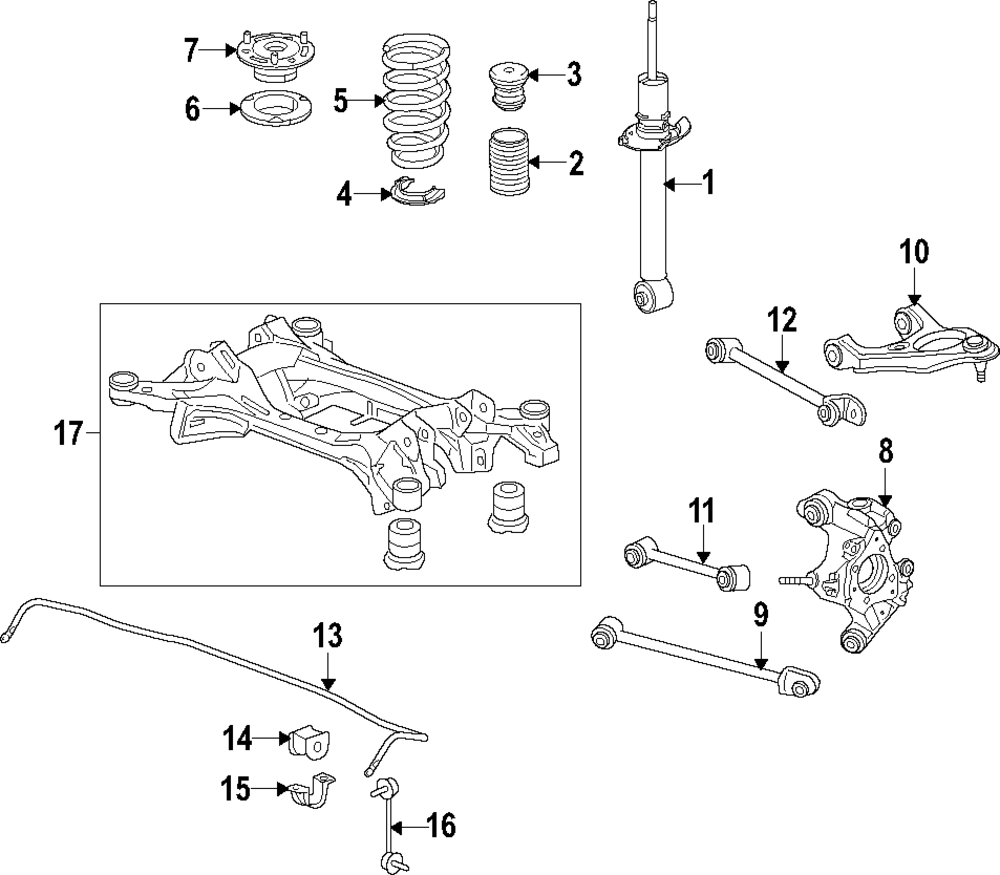 7
6
5
4
3
2
1
10
12
17
8
11
9
13
14
15
16