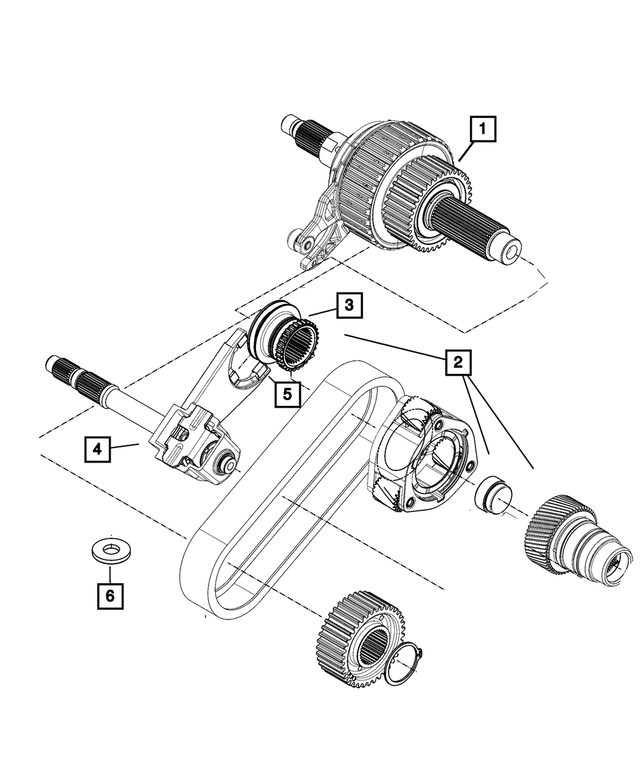 1
3
2
5
4
6