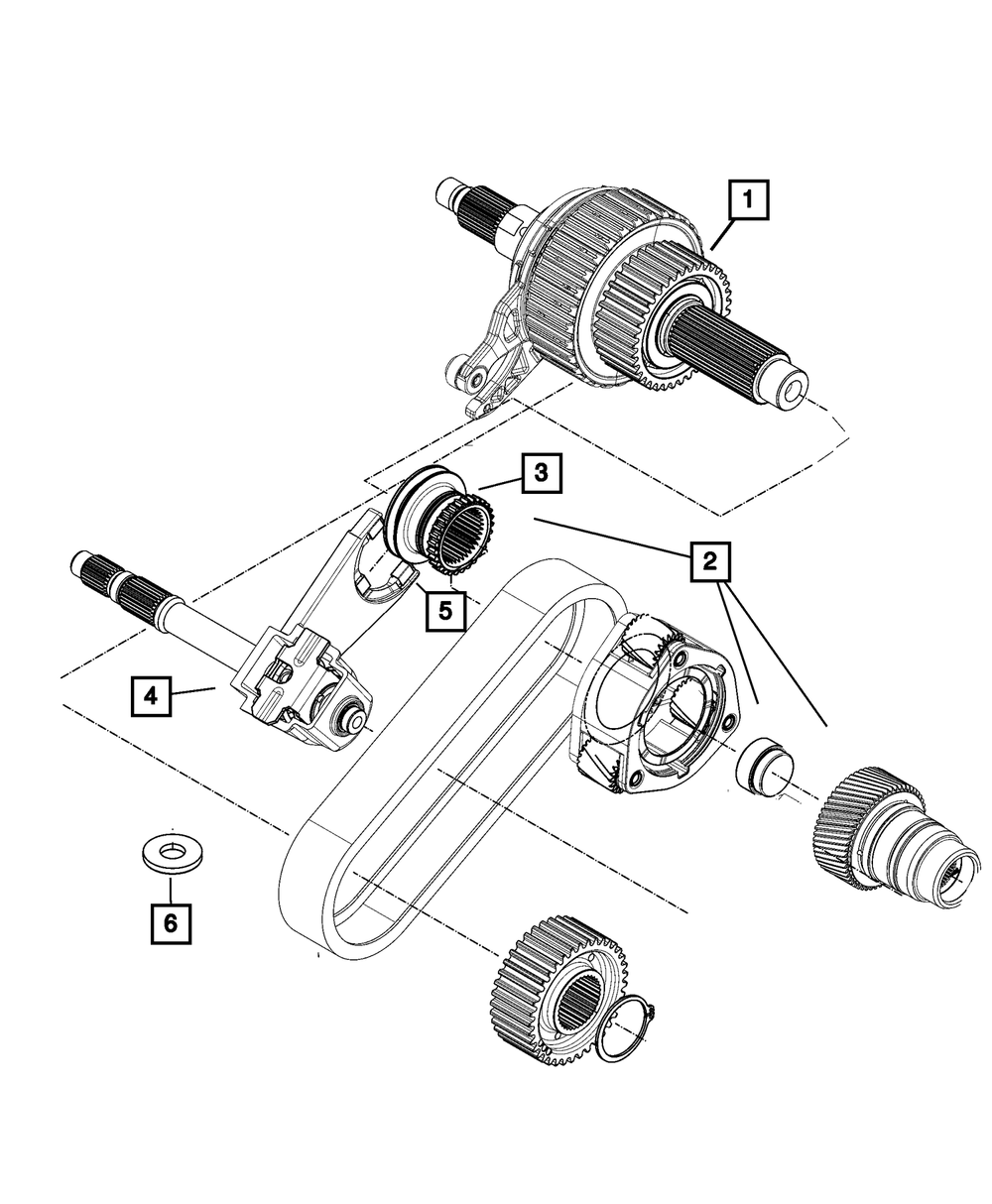 1

3

2

5

4

6