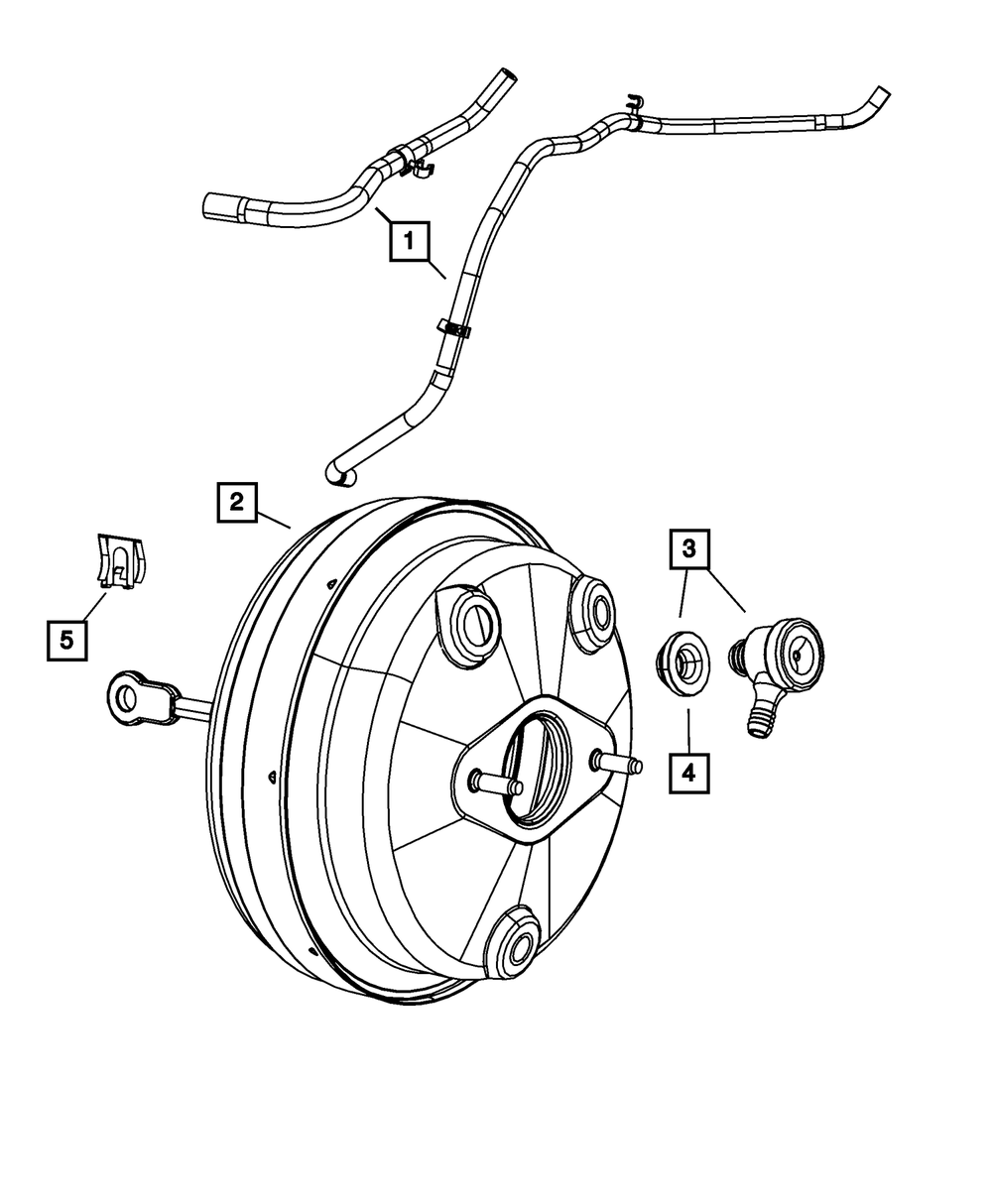 1
2
5
3
4