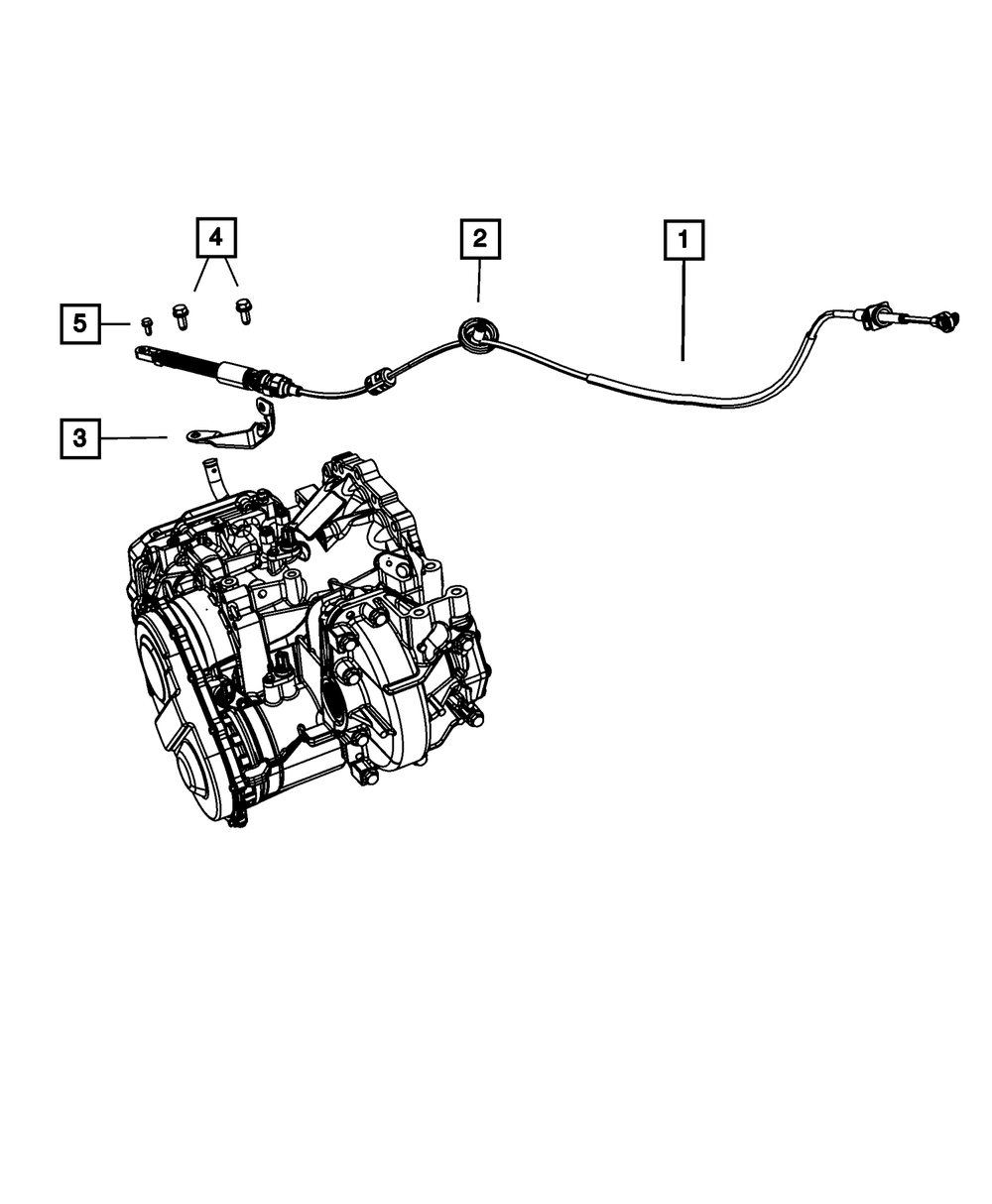 4
2
1
5
3