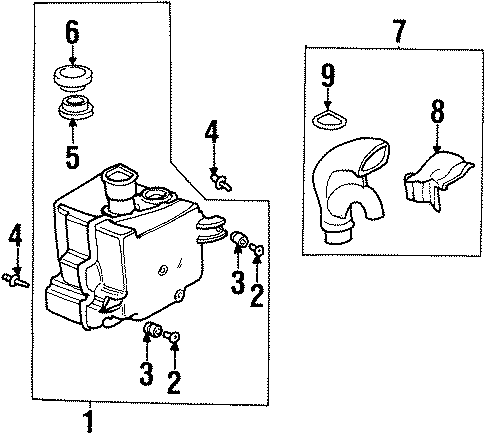 6
5
4
4
3
2
3
2
1
7
9
8