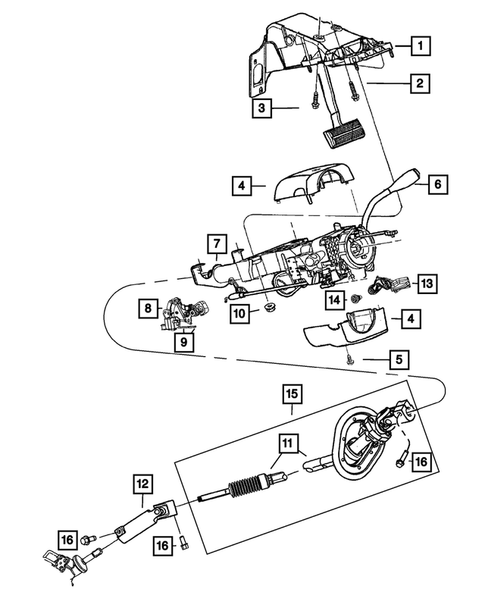 1
2
3
4
6
7
13
14
8
10
4
9
5
15
11
16
12
16
16