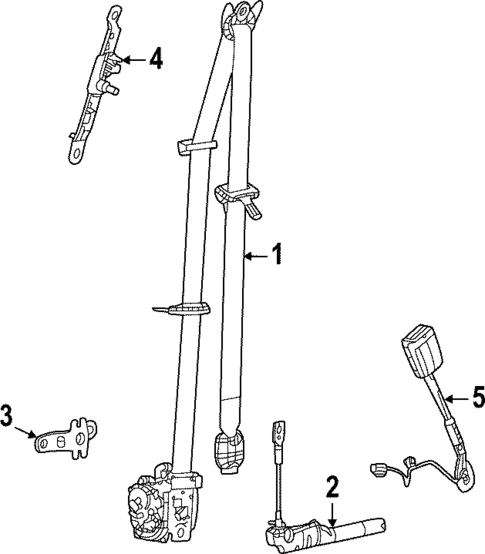 4
1
3
5
2