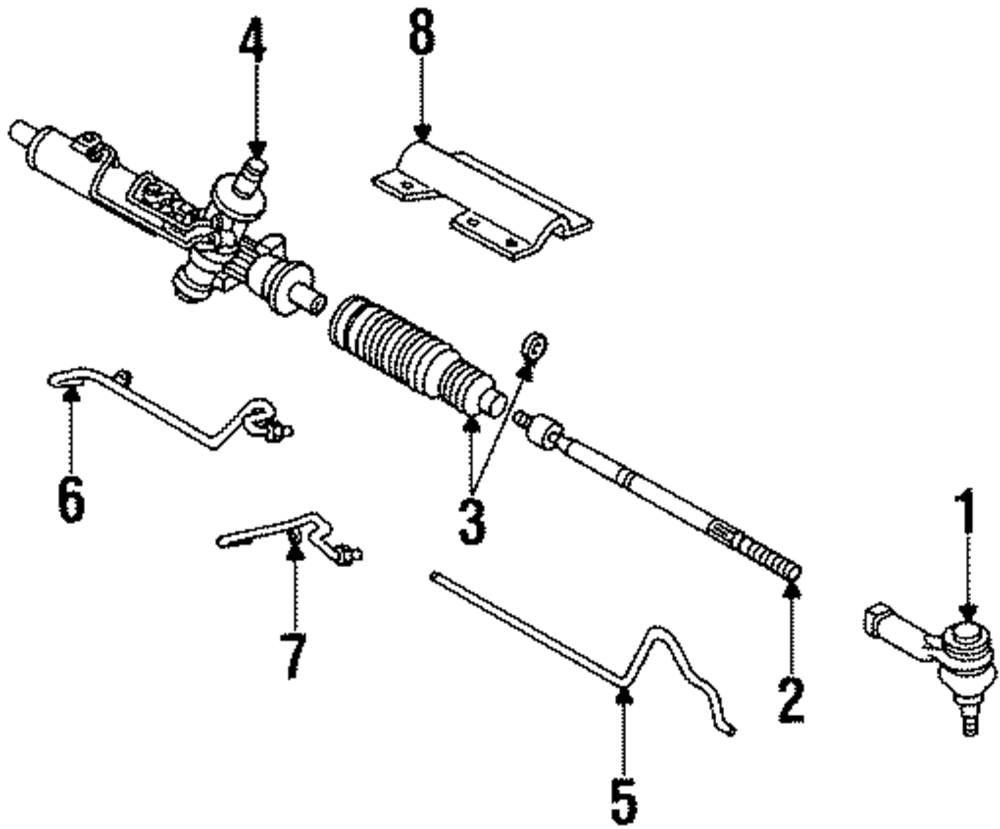 4
8
6
3
1
7
2
5