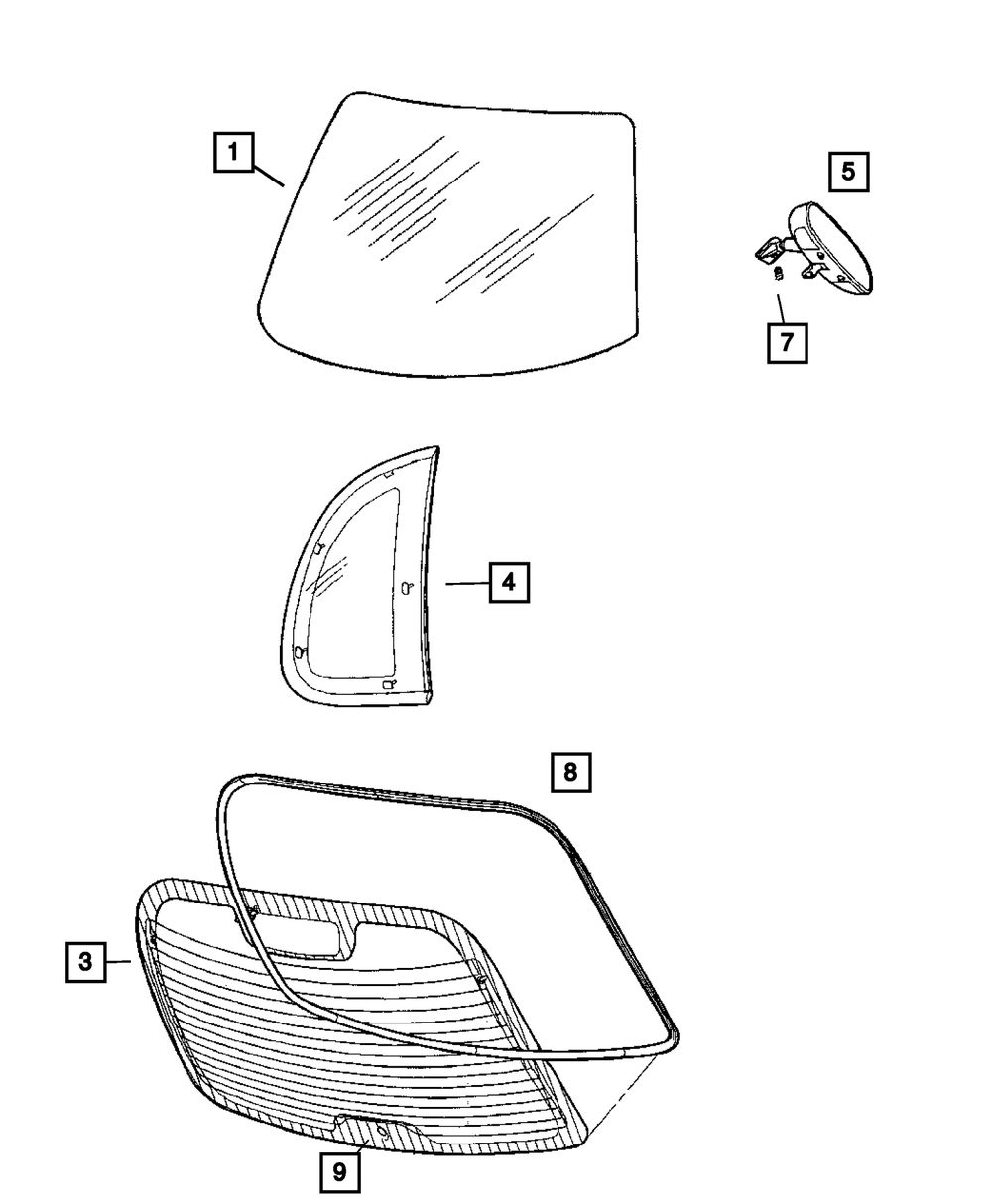 1
5
7
4
8
3
9