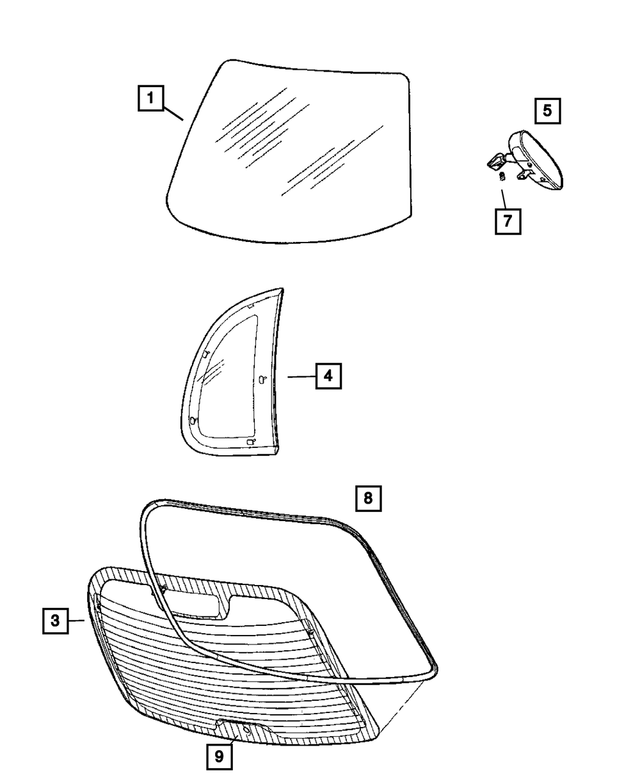 1

5

7

4

8

3

9