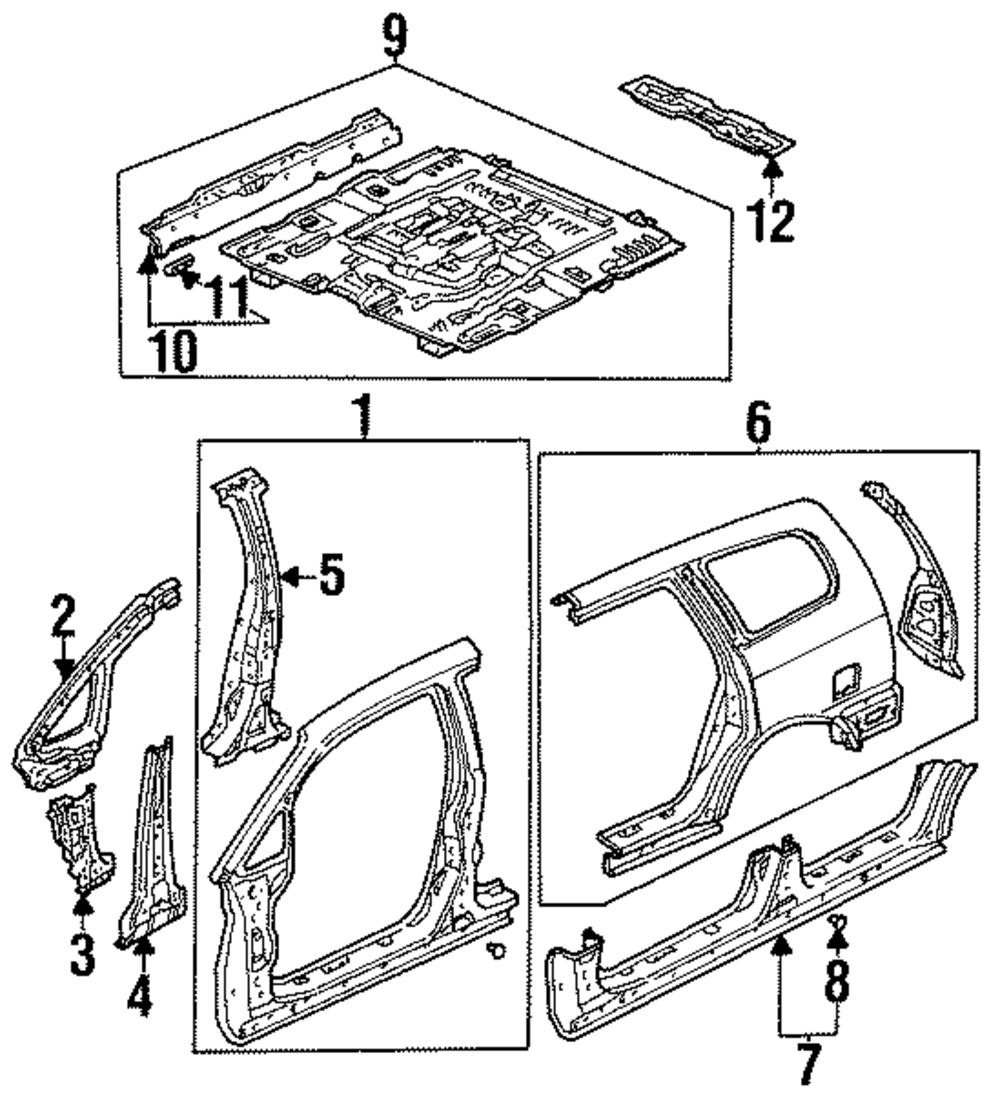 9
12
11
10
1
6
5
2
3
4
8
7