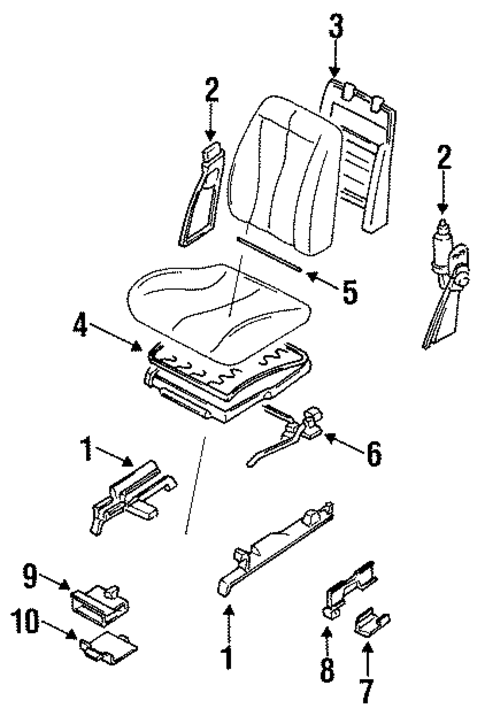 3
2
2
5
4
6
1
9
10
1
8
7